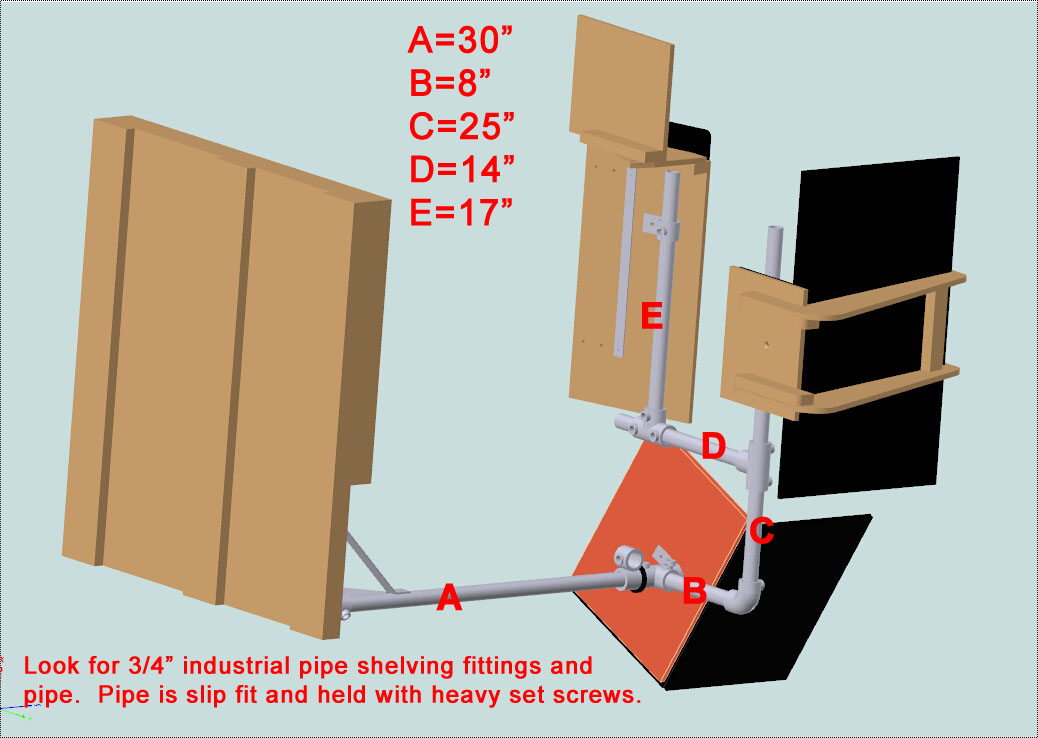 A=30”
B=8”
C=25”
D=14”
E=17”

E

D

C

A

B

Look for 3/4” industrial pipe shelving fittings and pipe. Pipe is slip fit and held with heavy set screws.